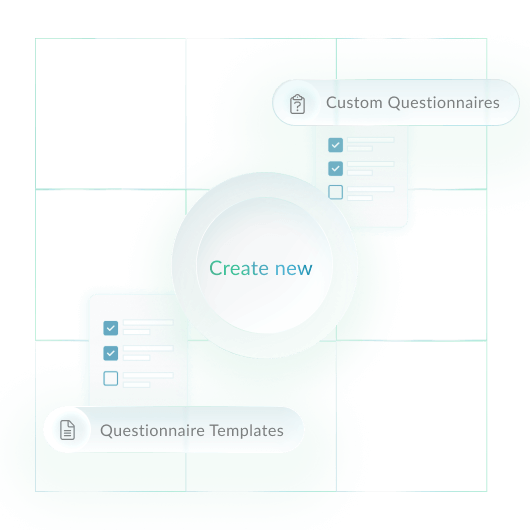 Custom Questionnaires

Create new

Questionnaire Templates